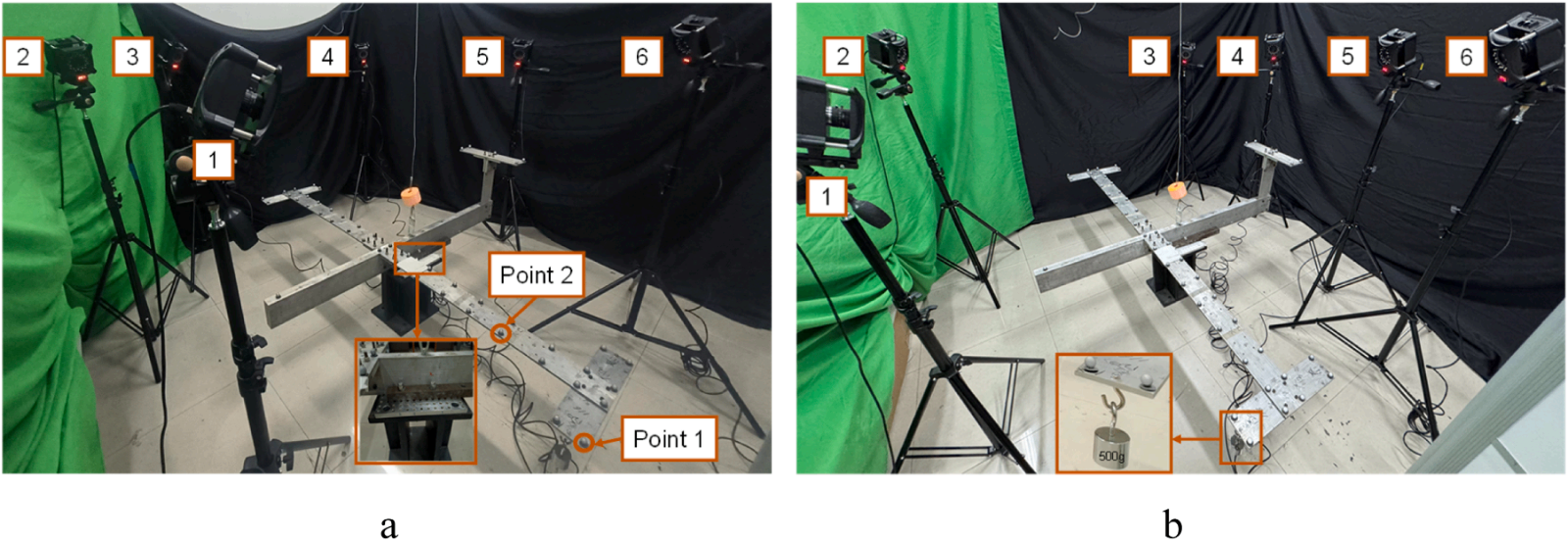 2
3
4
5
6
1
Point 2
Point 1

a

2
3
4
5
6
1
500g

b