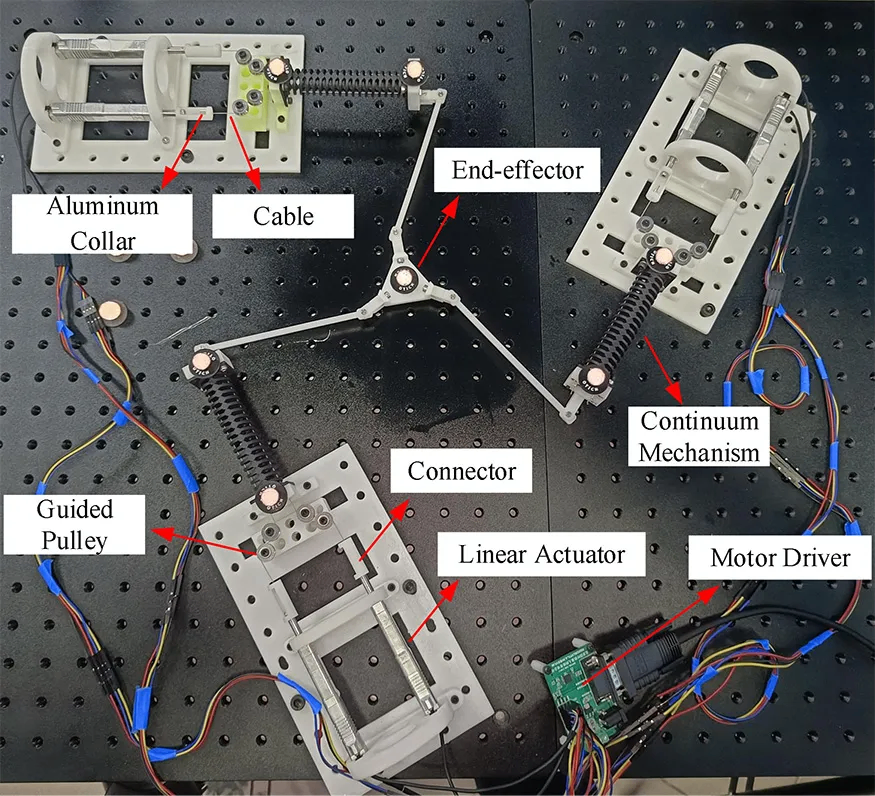 Aluminum Collar

Cable

End-effector

Continuum Mechanism

Connector

Guided Pulley

Linear Actuator

Motor Driver