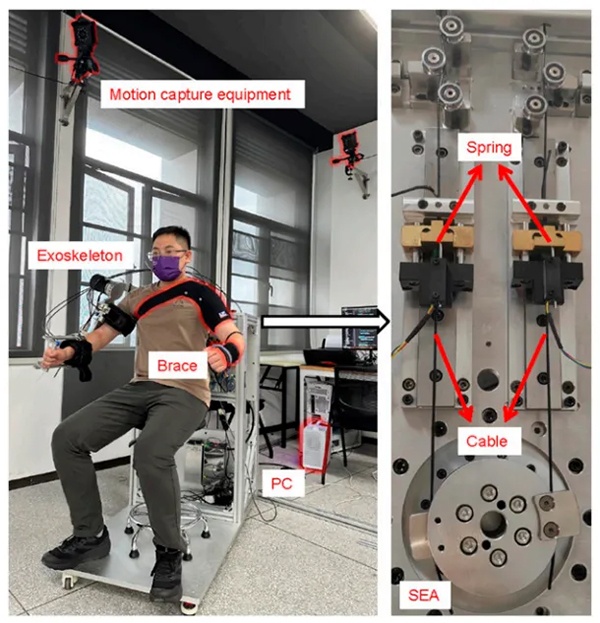 Motion capture equipment

Exoskeleton

Brace

PC

Spring

Cable

SEA